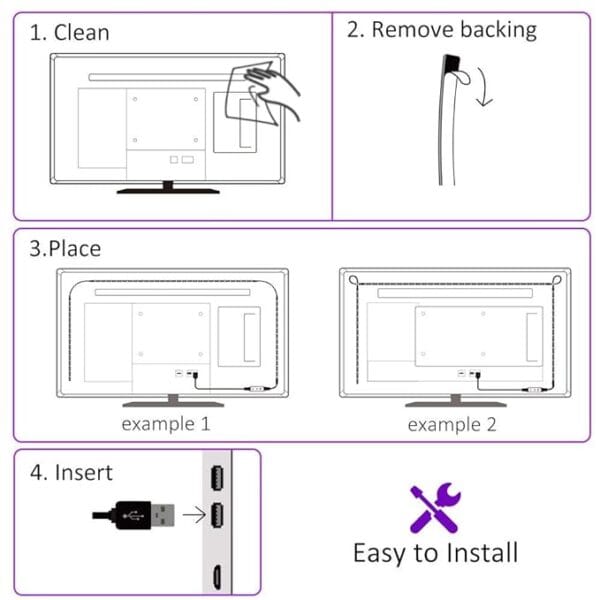 1. Clean

2. Remove backing

3.Place

example 1

example 2

4. Insert

Easy to Install